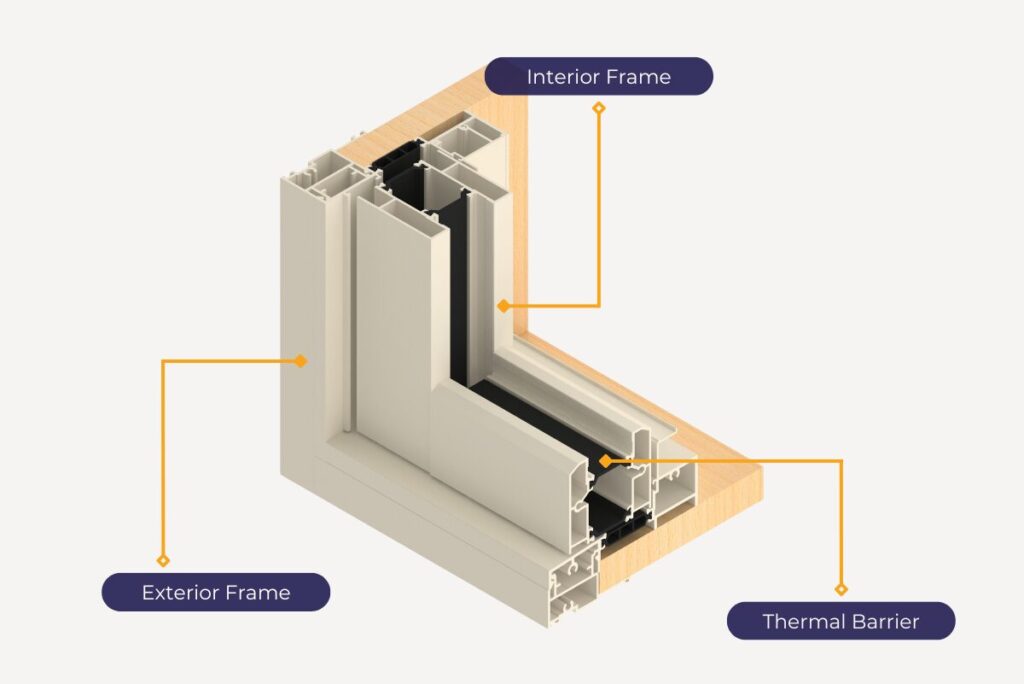 Interior Frame

Exterior Frame

Thermal Barrier