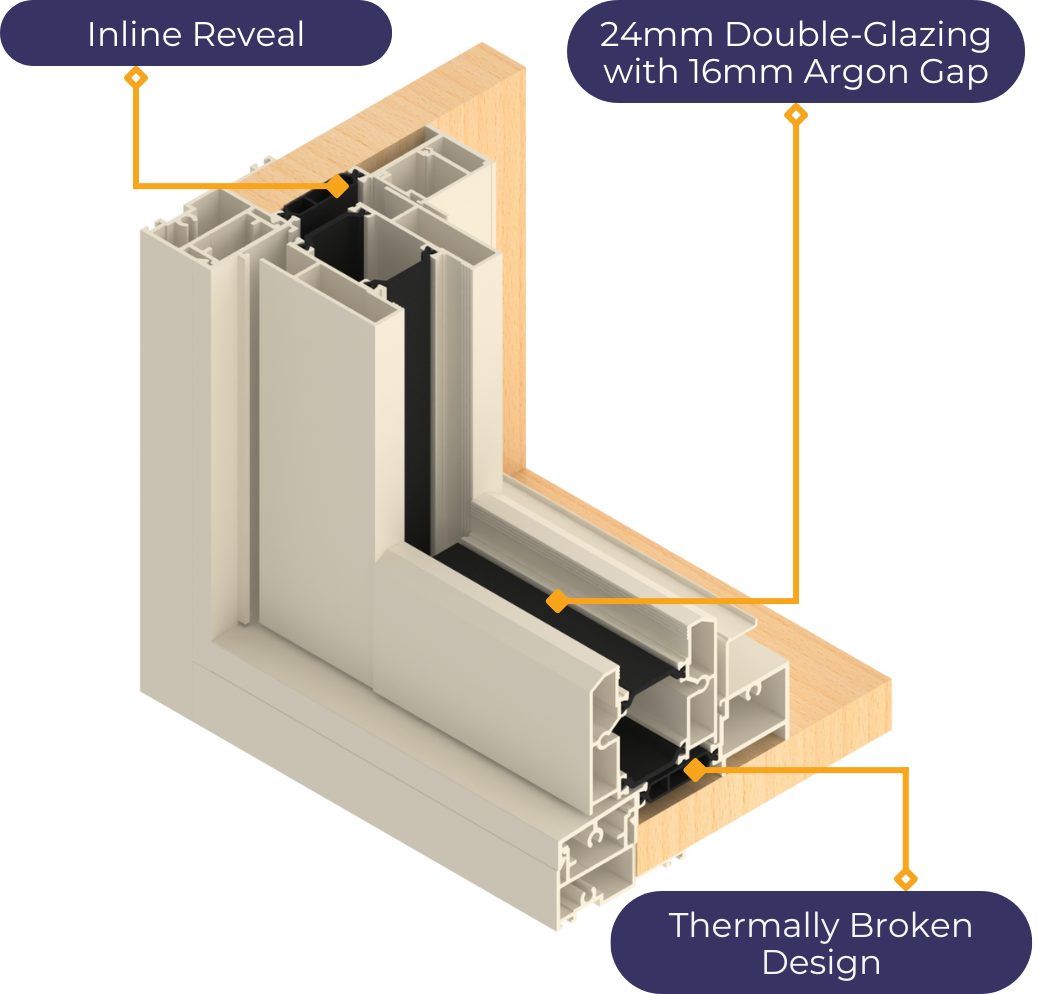 Inline Reveal

24mm Double-Glazing with 16mm Argon Gap

Thermally Broken Design