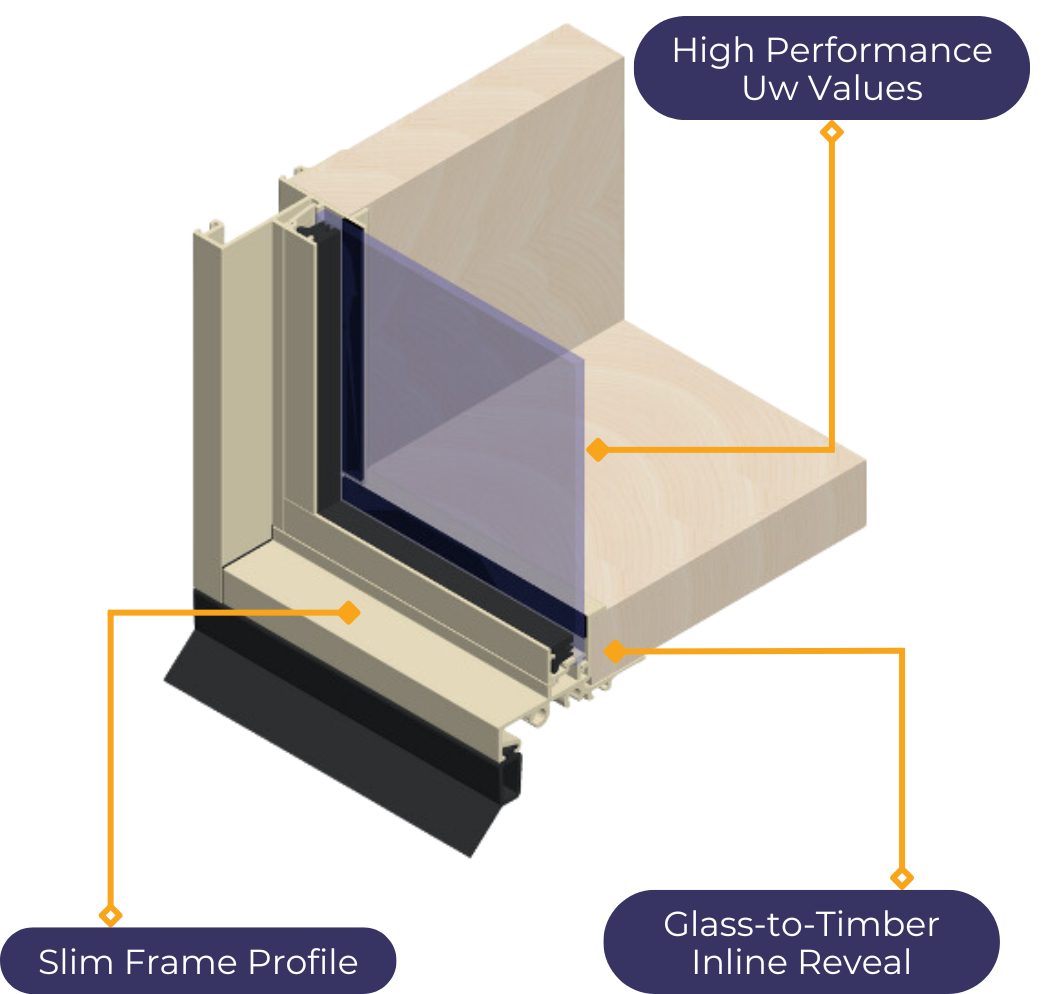 High Performance Uw Values

Slim Frame Profile

Glass-to-Timber Inline Reveal